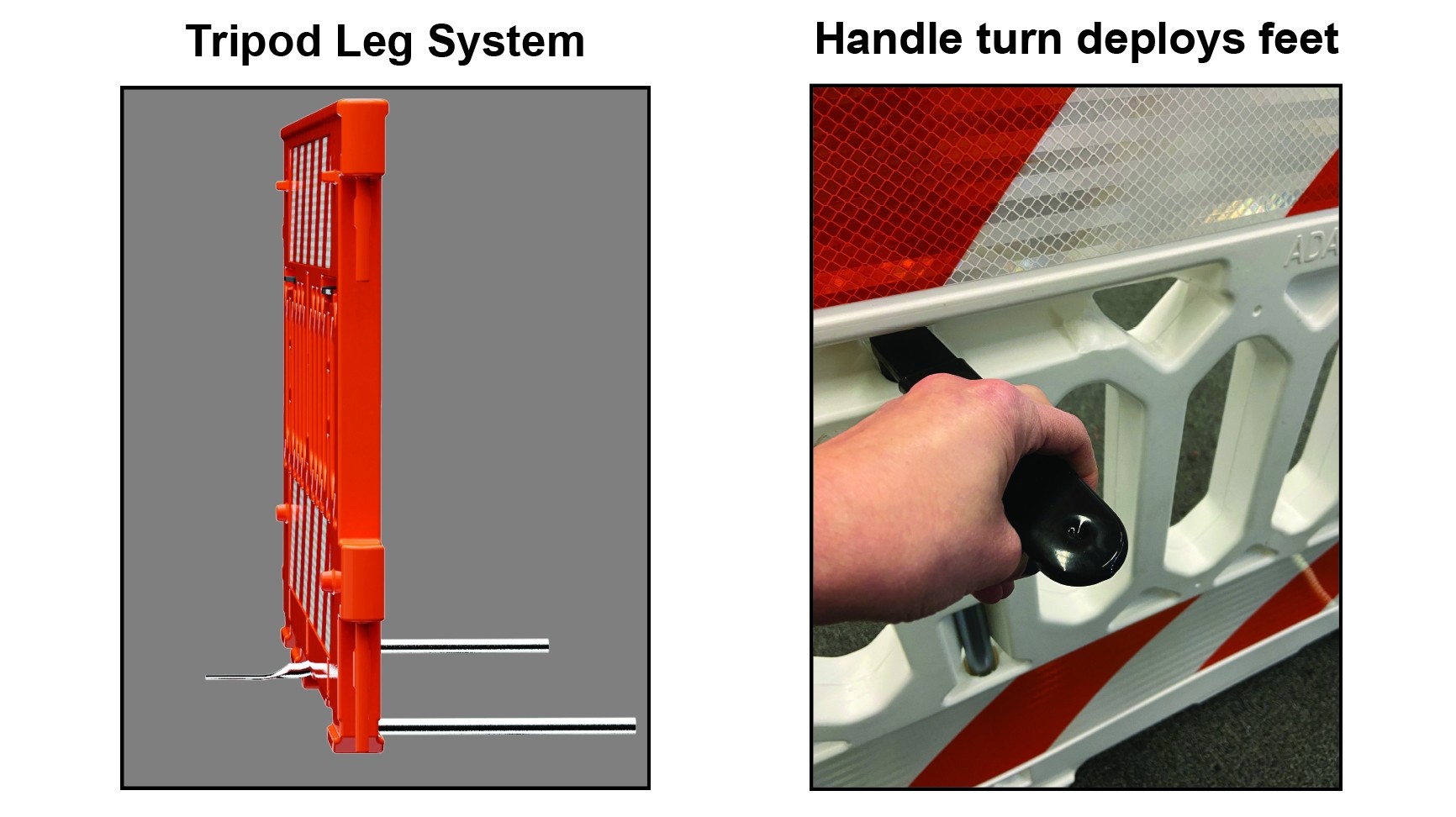 Tripod Leg System

Handle turn deploys feet

ADA